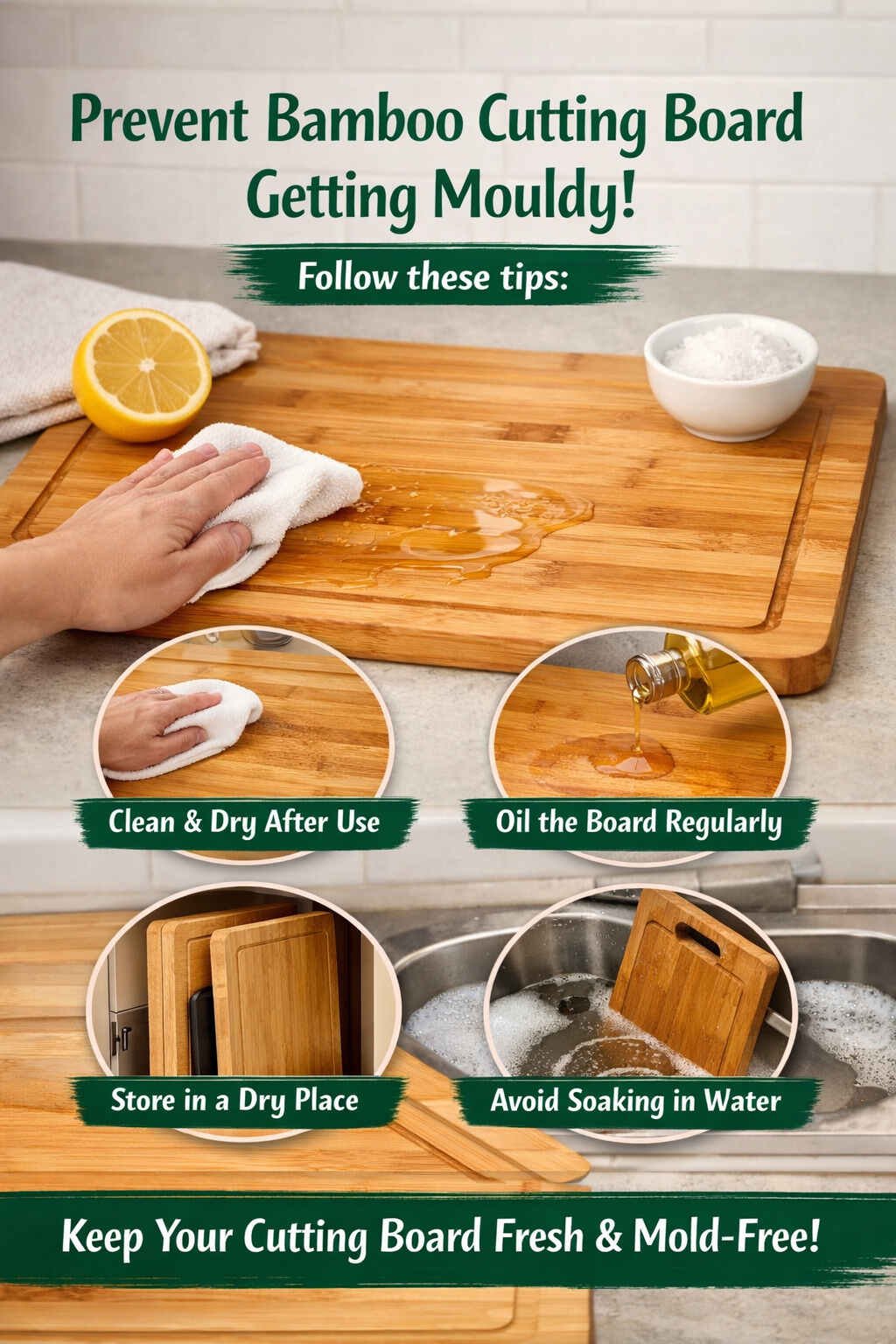 Prevent Bamboo Cutting Board Getting Mouldy!

Follow these tips:

Clean & Dry After Use

Oil the Board Regularly

Store in a Dry Place

Avoid Soaking in Water

Keep Your Cutting Board Fresh & Mold-Free!